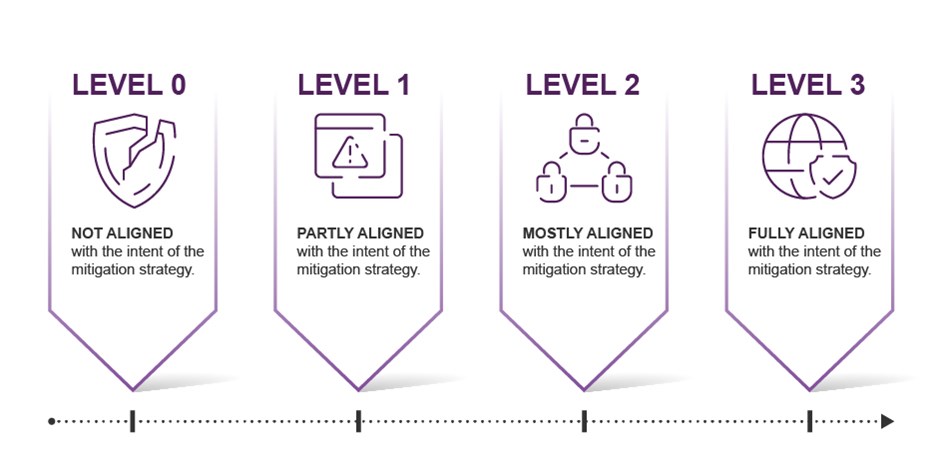 LEVEL 0

NOT ALIGNED with the intent of the mitigation strategy.

LEVEL 1

PARTLY ALIGNED with the intent of the mitigation strategy.

LEVEL 2

MOSTLY ALIGNED with the intent of the mitigation strategy.

LEVEL 3

FULLY ALIGNED with the intent of the mitigation strategy.