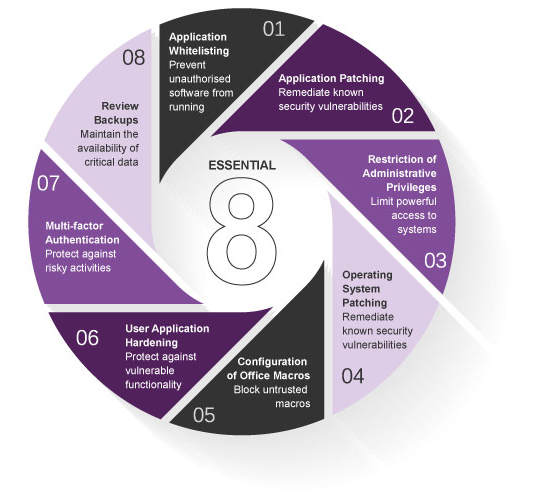 ESSENTIAL 8

01
Application Whitelisting
Prevent unauthorised software from running

02
Application Patching
Remediate known security vulnerabilities

03
Restriction of Administrative Privileges
Limit powerful access to systems

04
Operating System Patching
Remediate known security vulnerabilities

05
Configuration of Office Macros
Block untrusted macros

06
User Application Hardening
Protect against vulnerable functionality

07
Multi-factor Authentication
Protect against risky activities

08
Review Backups
Maintain the availability of critical data