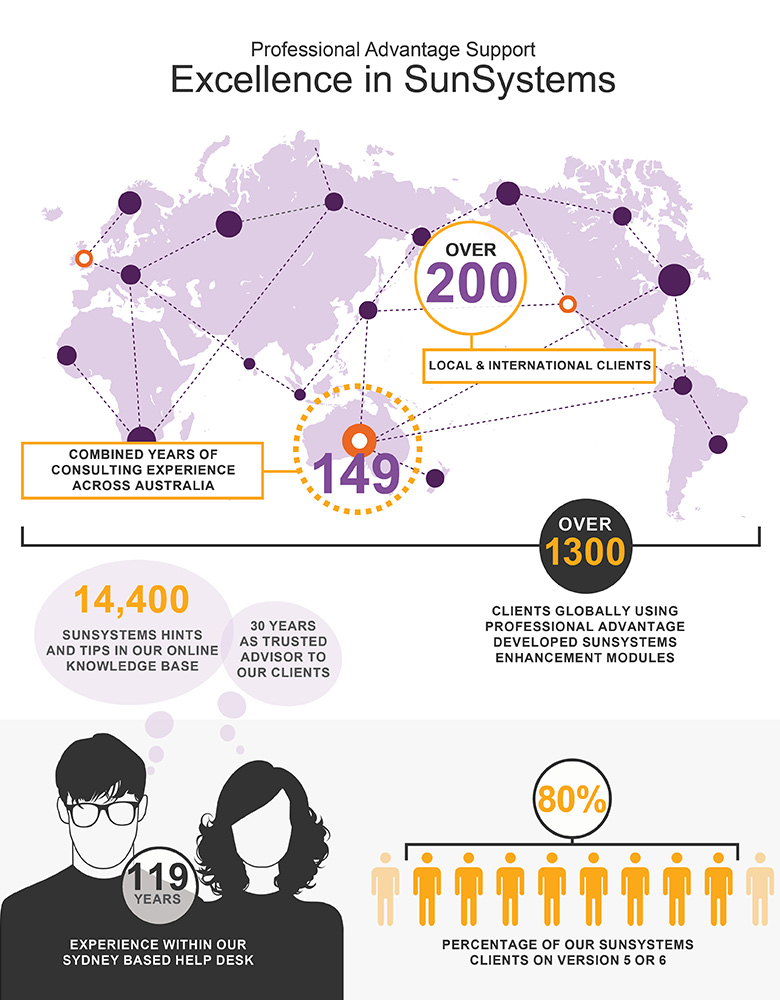 Professional Advantage Support
Excellence in SunSystems

OVER
200

LOCAL & INTERNATIONAL CLIENTS

COMBINED YEARS OF CONSULTING EXPERIENCE ACROSS AUSTRALIA

149

OVER
1300

CLIENTS GLOBALLY USING PROFESSIONAL ADVANTAGE DEVELOPED SUNSYSTEMS ENHANCEMENT MODULES

14,400
SUNSYSTEMS HINTS AND TIPS IN OUR ONLINE KNOWLEDGE BASE

30 YEARS AS TRUSTED ADVISOR TO OUR CLIENTS

119
YEARS

EXPERIENCE WITHIN OUR SYDNEY BASED HELP DESK

80%

PERCENTAGE OF OUR SUNSYSTEMS CLIENTS ON VERSION 5 OR 6