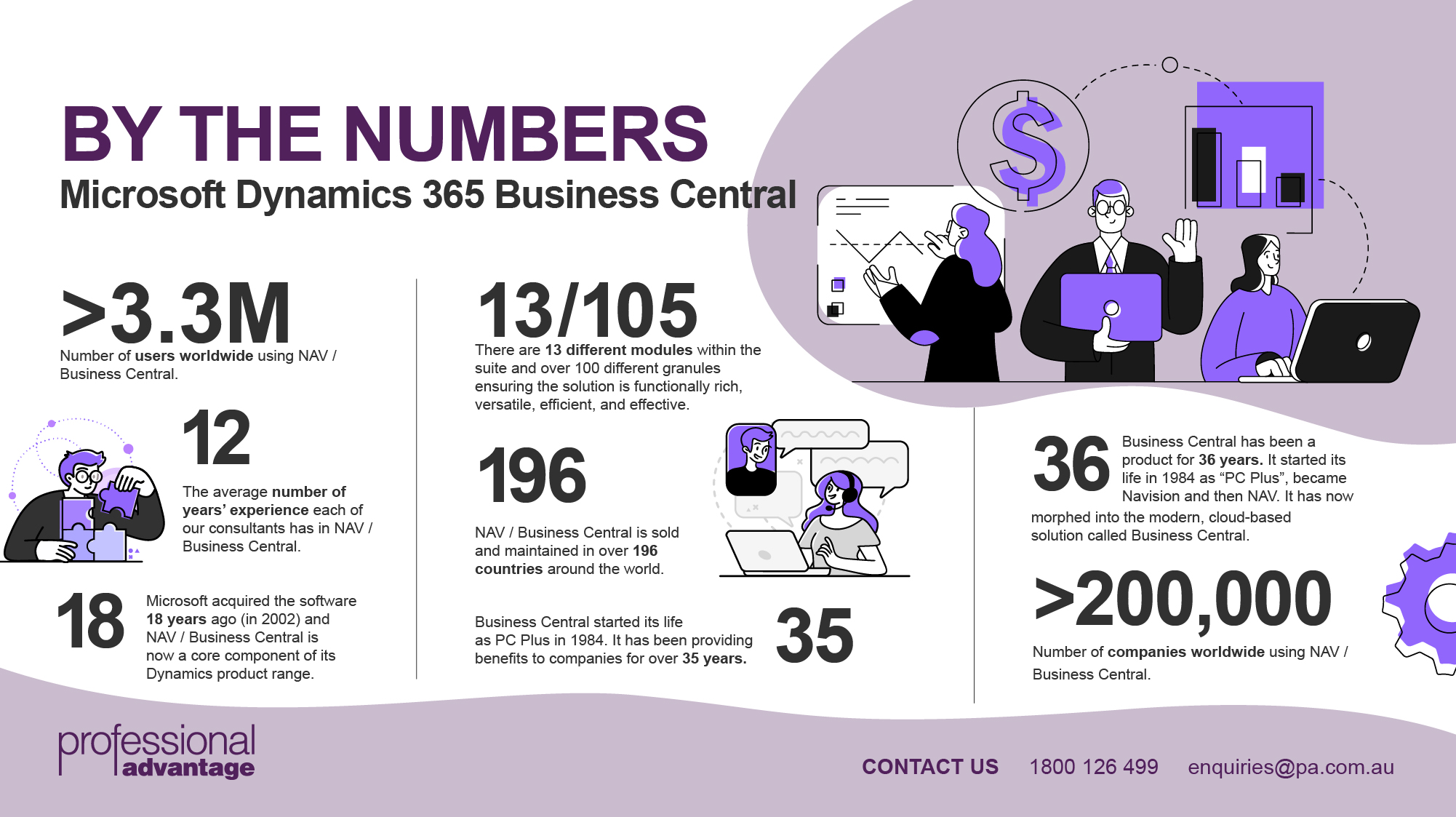 BY THE NUMBERS
Microsoft Dynamics 365 Business Central

>3.3M
Number of users worldwide using NAV / Business Central.

12
The average number of years' experience each of our consultants has in NAV / Business Central.

18
Microsoft acquired the software 18 years ago (in 2002) and NAV / Business Central is now a core component of its Dynamics product range.

13/105
There are 13 different modules within the suite and over 100 different granules ensuring the solution is functionally rich, versatile, efficient, and effective.

196
NAV / Business Central is sold and maintained in over 196 countries around the world.

Business Central started its life as PC Plus in 1984. It has been providing benefits to companies for over 35 years.
35

36
Business Central has been a product for 36 years. It started its life in 1984 as "PC Plus", became Navision and then NAV. It has now morphed into the modern, cloud-based solution called Business Central.

>200,000
Number of companies worldwide using NAV / Business Central.

professional advantage

CONTACT US 1800 126 499 enquiries@pa.com.au